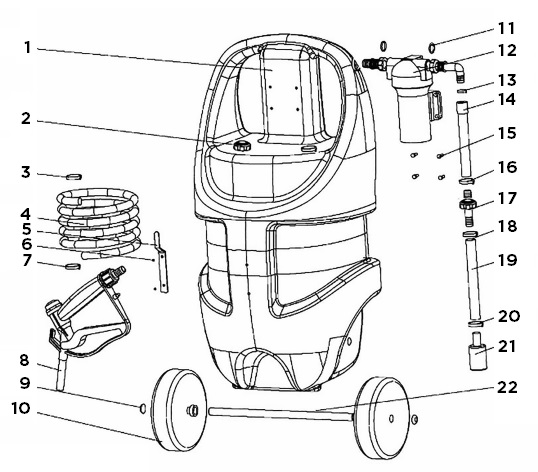 1
2
3
4
5
6
7
8
9
10
11
12
13
14
15
16
17
18
19
20
21
22