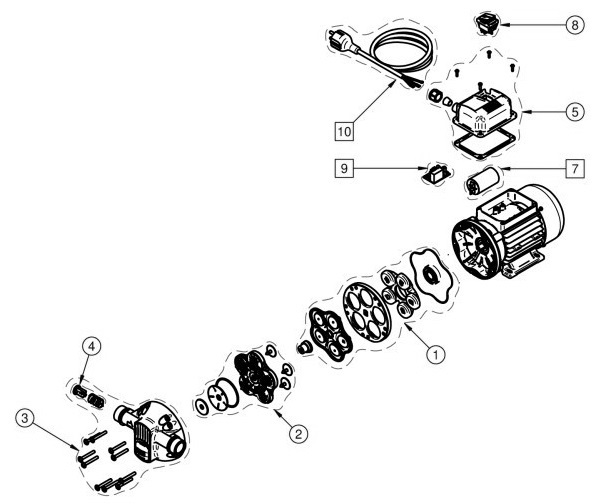 8

10

5

9

7

1

4

2

3