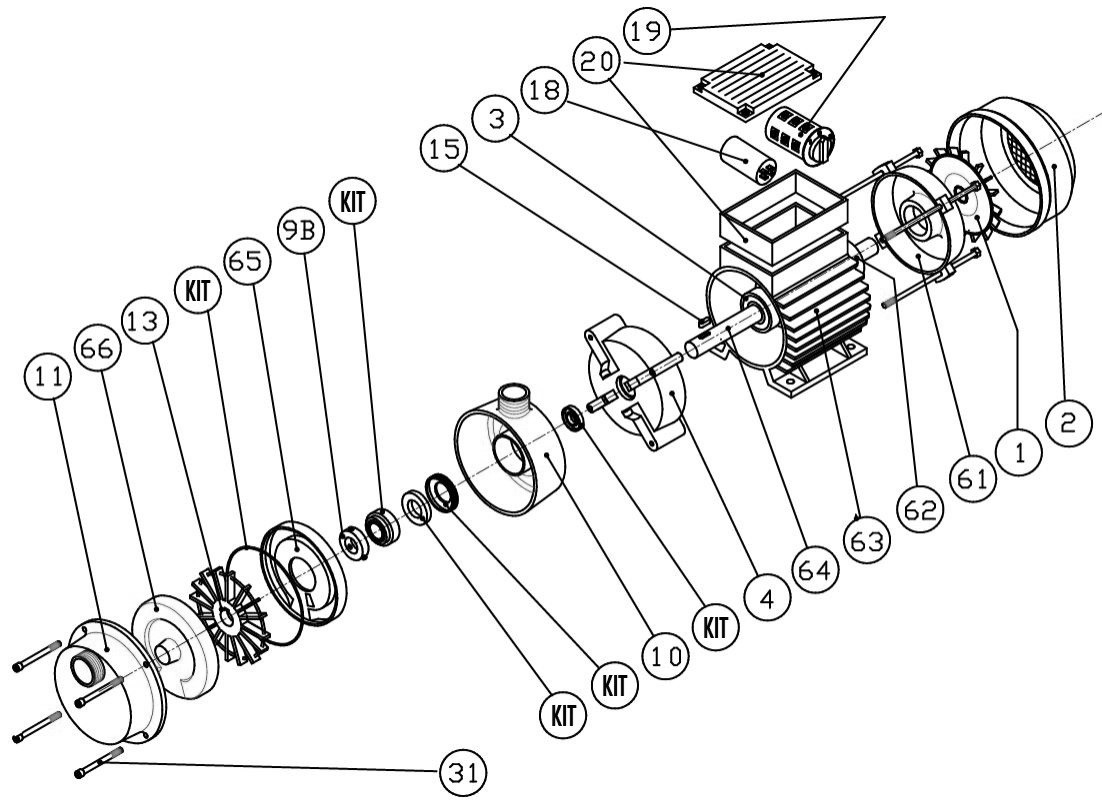 19
20
18
3
15
KIT
9B
65
KIT
13
66
11
2
1
61
62
63
64
4
KIT
10
KIT
KIT
31